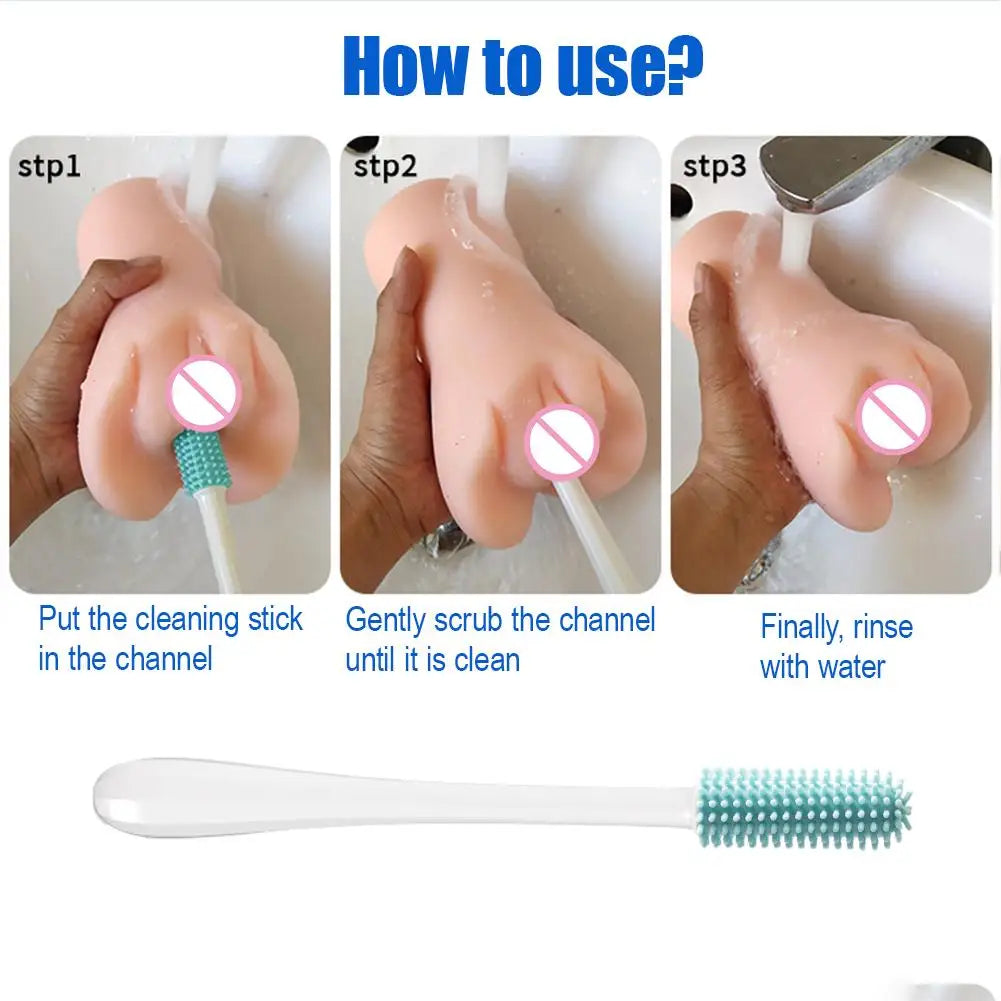 How to use?

stp1

stp2

stp3

Put the cleaning stick in the channel

Gently scrub the channel until it is clean

Finally, rinse with water