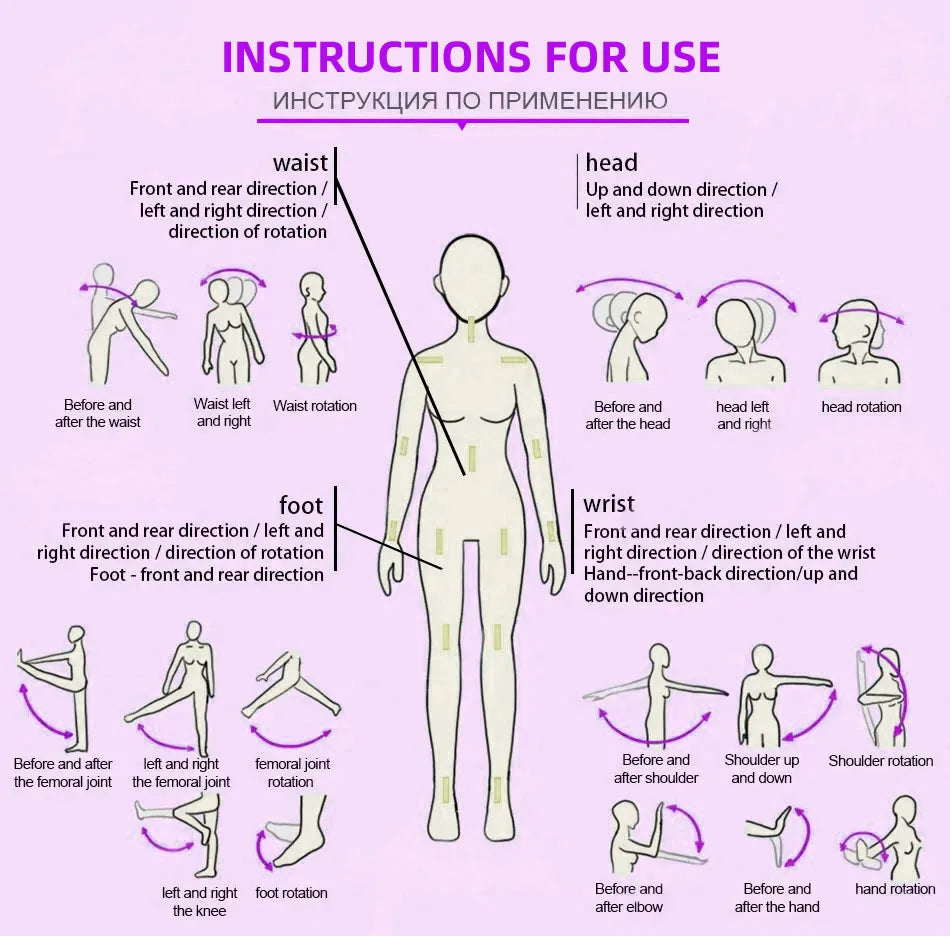 INSTRUCTIONS FOR USE

ИНСТРУКЦИЯ ПО ПРИМЕНЕНИЮ

waist
Front and rear direction / left and right direction / direction of rotation

Before and after the waist

Waist left and right

Waist rotation

head
Up and down direction / left and right direction

Before and after the head

head left and right

head rotation

foot
Front and rear direction / left and right direction / direction of rotation
Foot - front and rear direction

Before and after the femoral joint

left and right the femoral joint

femoral joint rotation

left and right the knee

foot rotation

wrist
Front and rear direction / left and right direction / direction of the wrist
Hand--front-back direction/up and down direction

Before and after shoulder

Shoulder up and down

Shoulder rotation

Before and after elbow

Before and after the hand

hand rotation